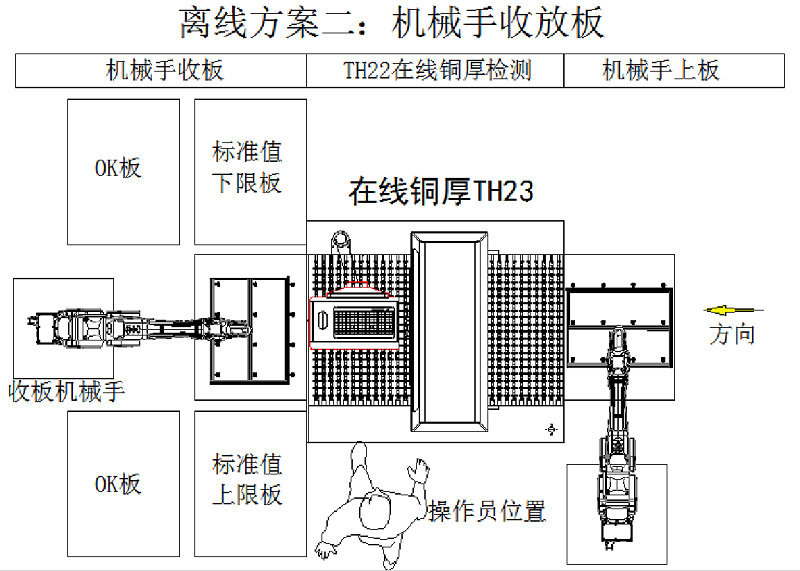 离线方案二：机械手收放板

| 机械手收板 | TH22在线铜厚检测 | 机械手上板 |
|---|---|---|

OK板

标准值下限板

在线铜厚TH23

方向

收板机械手

OK板

标准值上限板

操作员位置